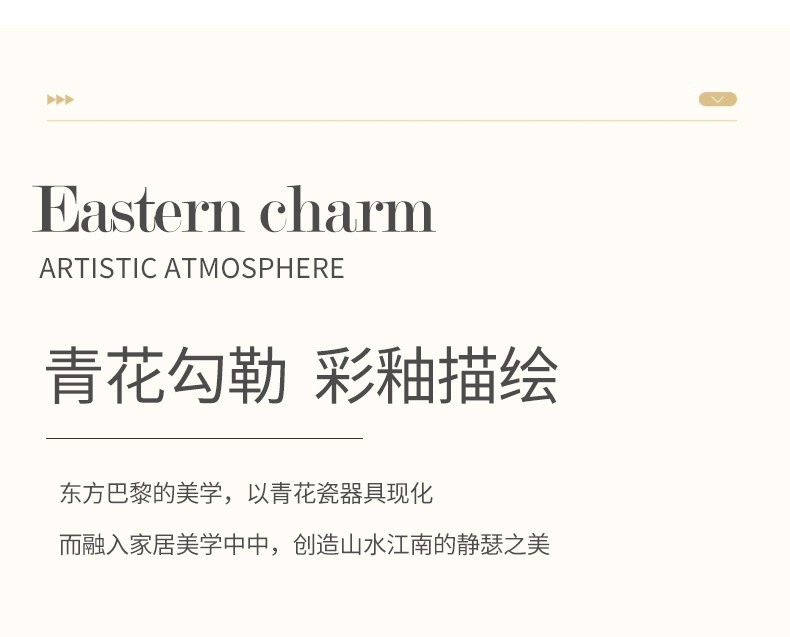 Eastern charm

ARTISTIC ATMOSPHERE

青花勾勒 彩釉描绘

东方巴黎的美学，以青花瓷器具现化

而融入家居美学中中，创造山水江南的静瑟之美